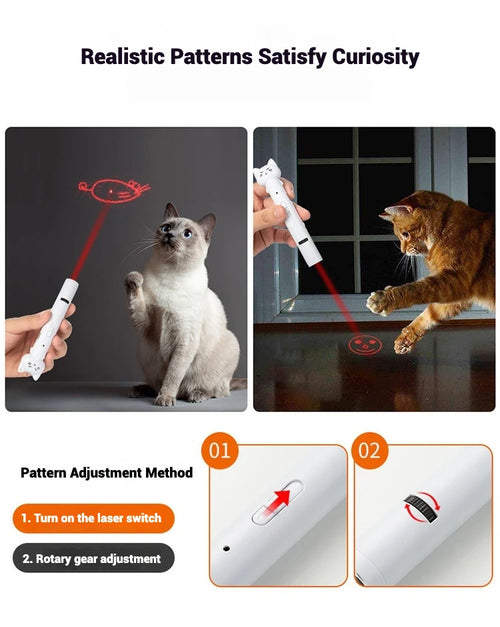 Realistic Patterns Satisfy Curiosity

Pattern Adjustment Method

1. Turn on the laser switch

2. Rotary gear adjustment

01

02